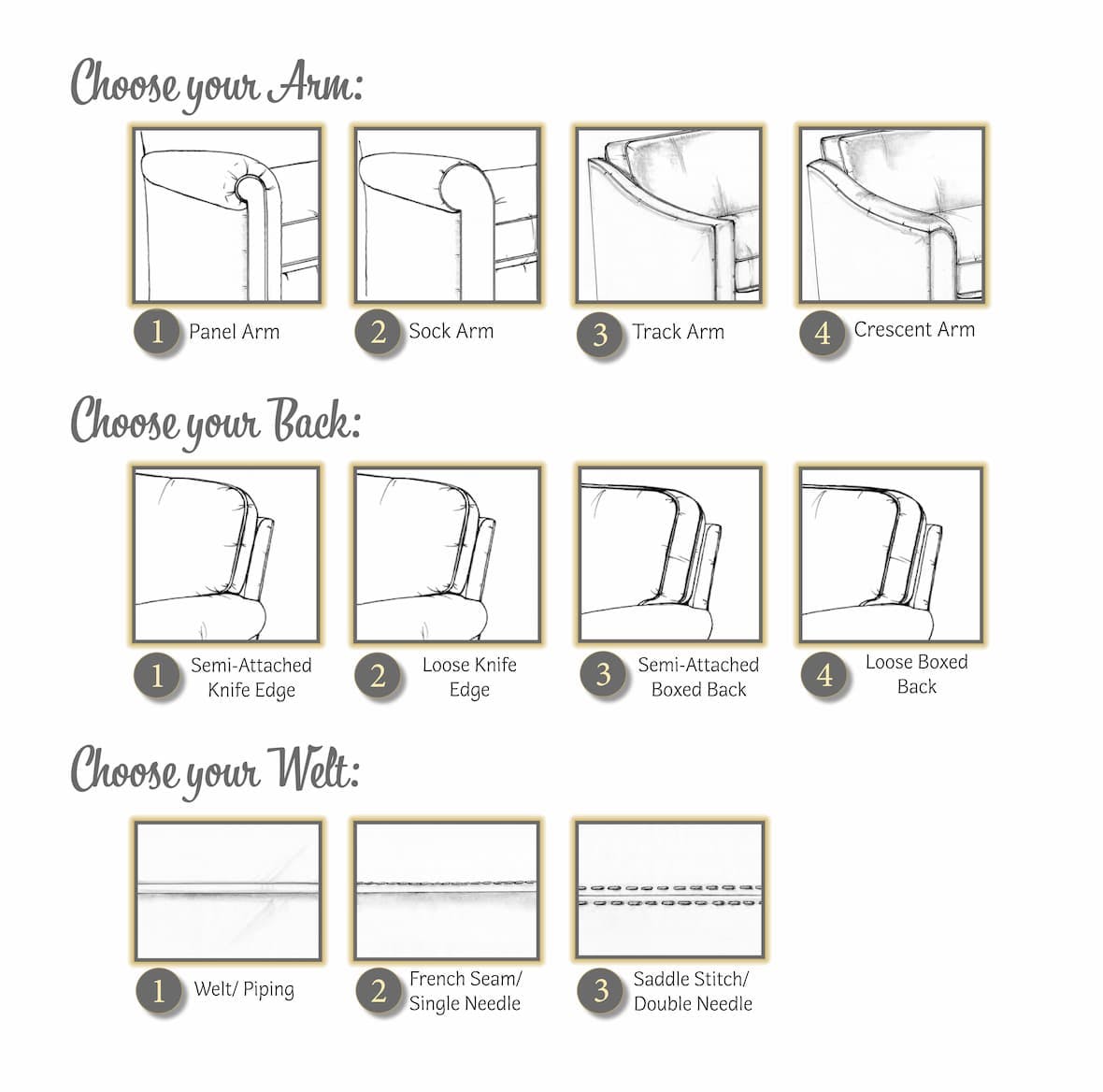 Choose your Arm:

1 Panel Arm

2 Sock Arm

3 Track Arm

4 Crescent Arm

Choose your Back:

1 Semi-Attached Knife Edge

2 Loose Knife Edge

3 Semi-Attached Boxed Back

4 Loose Boxed Back

Choose your Welt:

1 Welt/ Piping

2 French Seam/ Single Needle

3 Saddle Stitch/ Double Needle