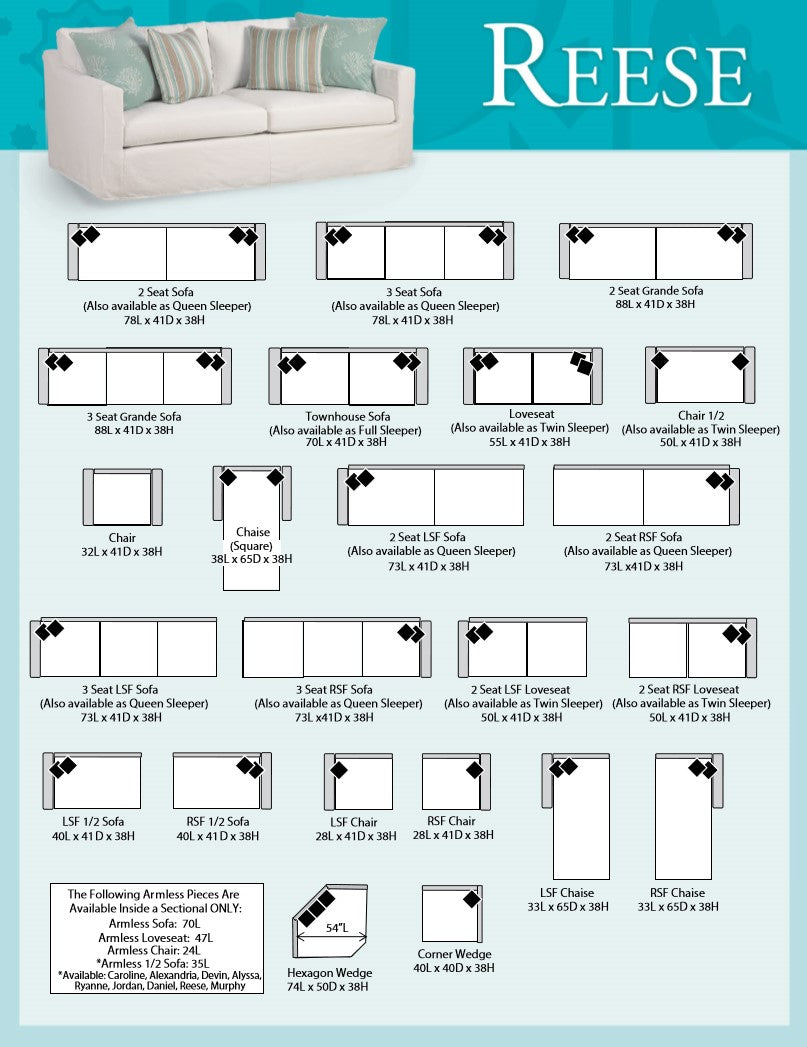 REESE

2 Seat Sofa
(Also available as Queen Sleeper)
78L x 41D x 38H

3 Seat Sofa
(Also available as Queen Sleeper)
78L x 41D x 38H

2 Seat Grande Sofa
88L x 41D x 38H

3 Seat Grande Sofa
88L x 41D x 38H

Townhouse Sofa
(Also available as Full Sleeper)
70L x 41D x 38H

Loveseat
(Also available as Twin Sleeper)
55L x 41D x 38H

Chair 1/2
(Also available as Twin Sleeper)
50L x 41D x 38H

Chair
32L x 41D x 38H

Chaise
(Square)
38L x 65D x 38H

2 Seat LSF Sofa
(Also available as Queen Sleeper)
73L x 41D x 38H

2 Seat RSF Sofa
(Also available as Queen Sleeper)
73L x41D x 38H

3 Seat LSF Sofa
(Also available as Queen Sleeper)
73L x 41D x 38H

3 Seat RSF Sofa
(Also available as Queen Sleeper)
73L x41D x 38H

2 Seat LSF Loveseat
(Also available as Twin Sleeper)
50L x 41D x 38H

2 Seat RSF Loveseat
(Also available as Twin Sleeper)
50L x 41D x 38H

LSF 1/2 Sofa
40L x 41D x 38H

RSF 1/2 Sofa
40L x 41D x 38H

LSF Chair
28L x 41D x 38H

RSF Chair
28L x 41D x 38H

LSF Chaise
33L x 65D x 38H

RSF Chaise
33L x 65D x 38H

The Following Armless Pieces Are Available Inside a Sectional ONLY:
Armless Sofa: 70L
Armless Loveseat: 47L
Armless Chair: 24L
*Armless 1/2 Sofa: 35L
*Available: Caroline, Alexandria, Devin, Alyssa, Ryanne, Jordan, Daniel, Reese, Murphy

54"L
Hexagon Wedge
74L x 50D x 38H

Corner Wedge
40L x 40D x 38H