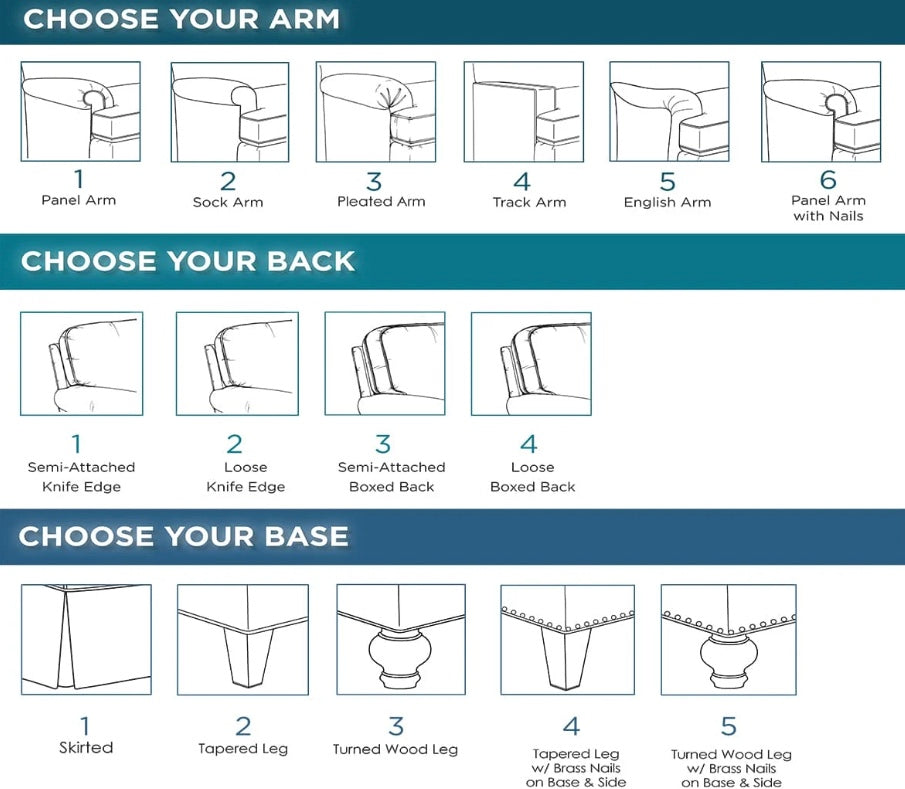 CHOOSE YOUR ARM

1
Panel Arm

2
Sock Arm

3
Pleated Arm

4
Track Arm

5
English Arm

6
Panel Arm with Nails

CHOOSE YOUR BACK

1
Semi-Attached Knife Edge

2
Loose Knife Edge

3
Semi-Attached Boxed Back

4
Loose Boxed Back

CHOOSE YOUR BASE

1
Skirted

2
Tapered Leg

3
Turned Wood Leg

4
Tapered Leg w/ Brass Nails on Base & Side

5
Turned Wood Leg w/ Brass Nails on Base & Side